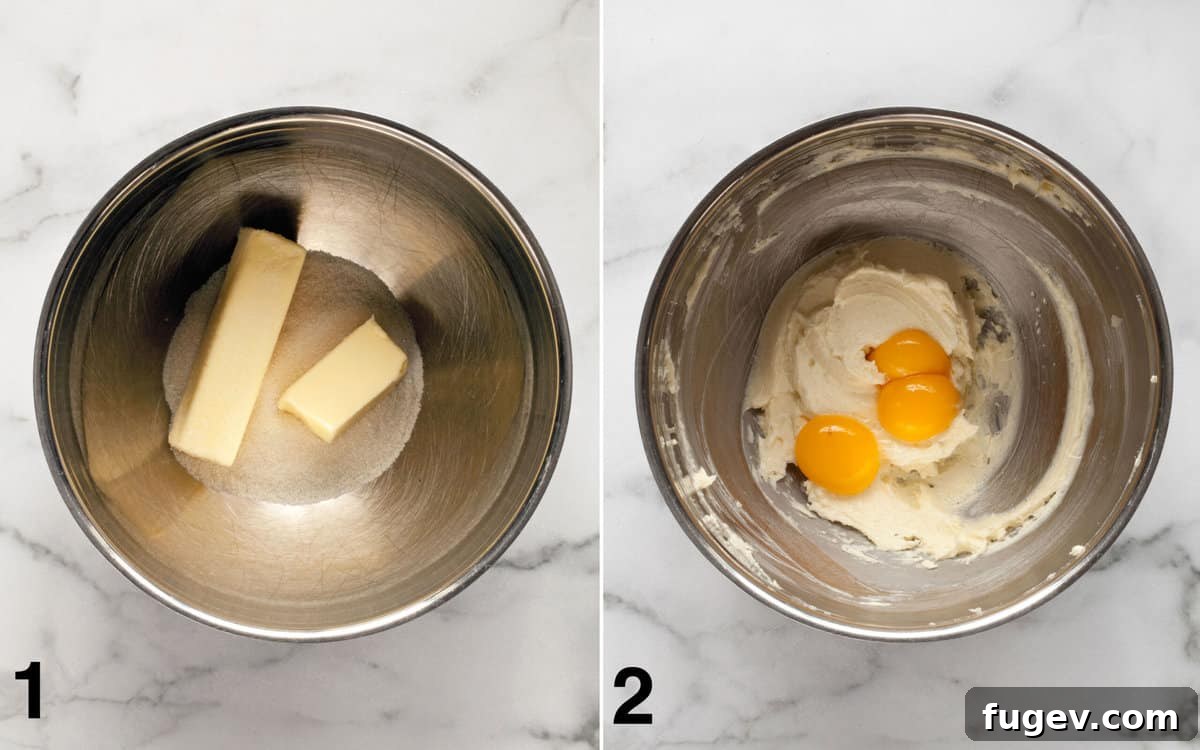 1

2

fugev.com