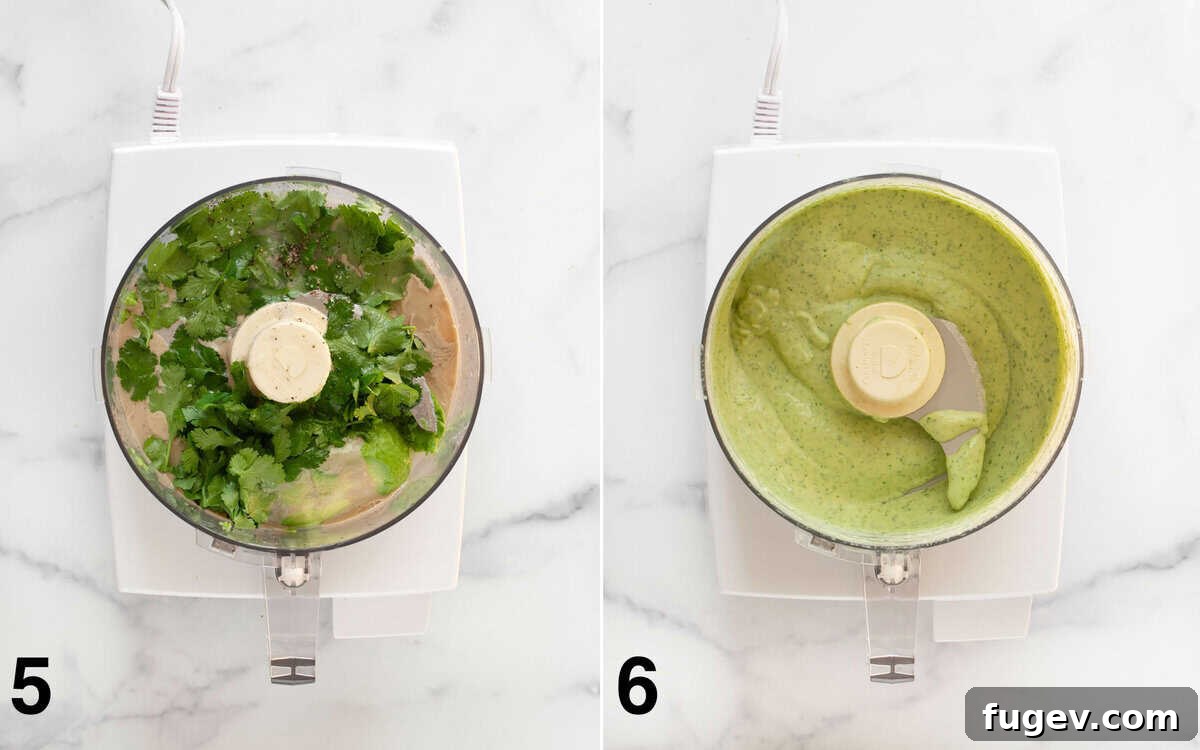 5

6

fugev.com