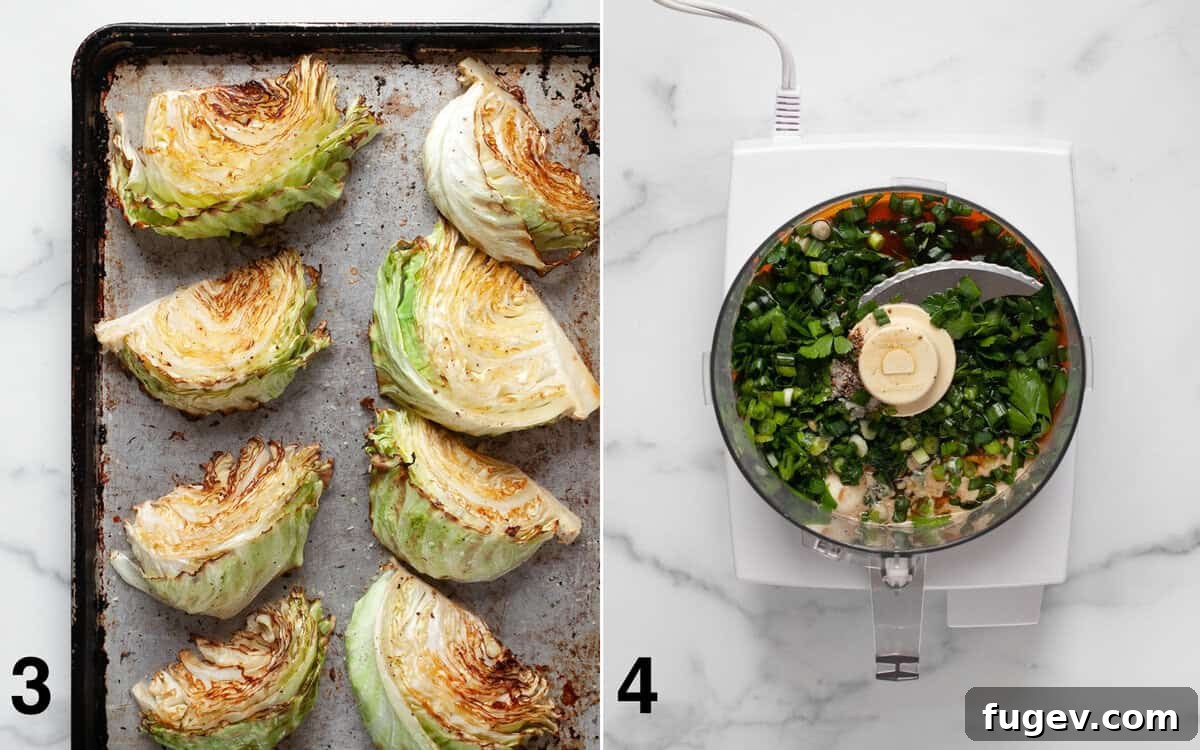 3

4

fugev.com