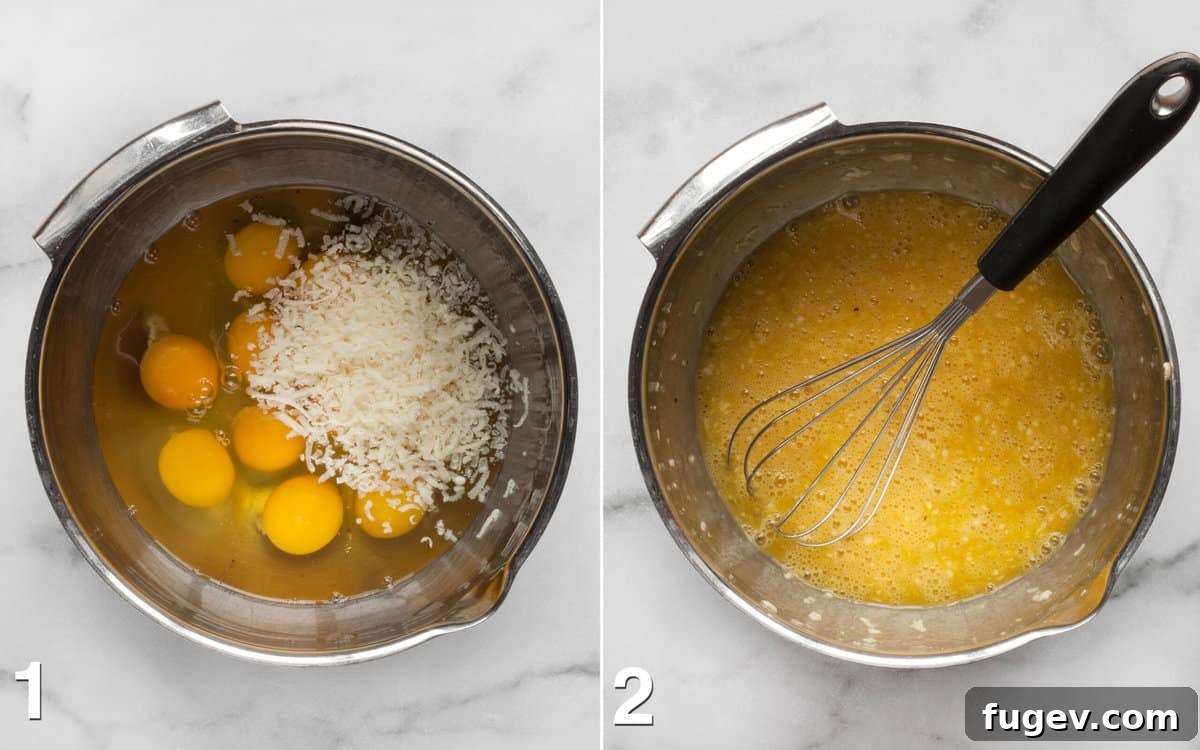 1

2

fugev.com